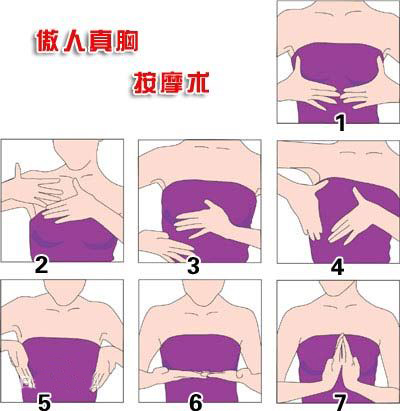 傲人真胸

按摩术

1

2

3

4

5

6

7