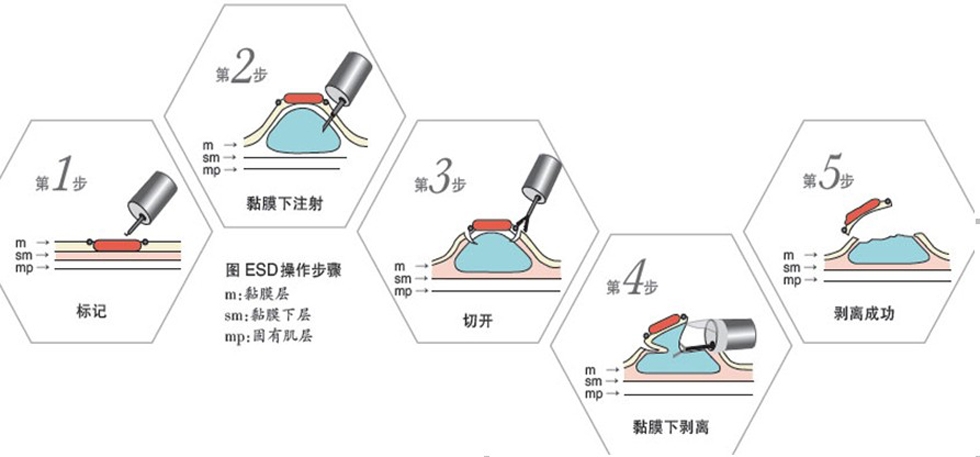 第1步
m →
sm →
mp →
标记

第2步
m →
sm →
mp →
黏膜下注射

图 ESD操作步骤
m:黏膜层
sm:黏膜下层
mp:固有肌层

第3步
m →
sm →
mp →
切开

第4步
m →
sm →
mp →
黏膜下剥离

第5步
m →
sm →
mp →
剥离成功