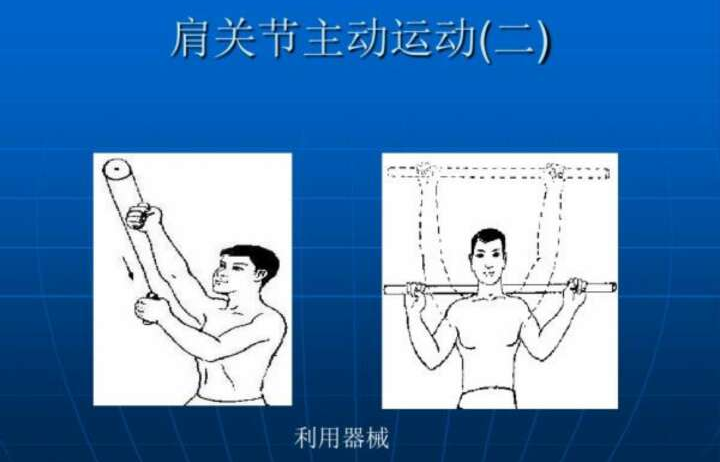 肩关节主动运动(二)

利用器械